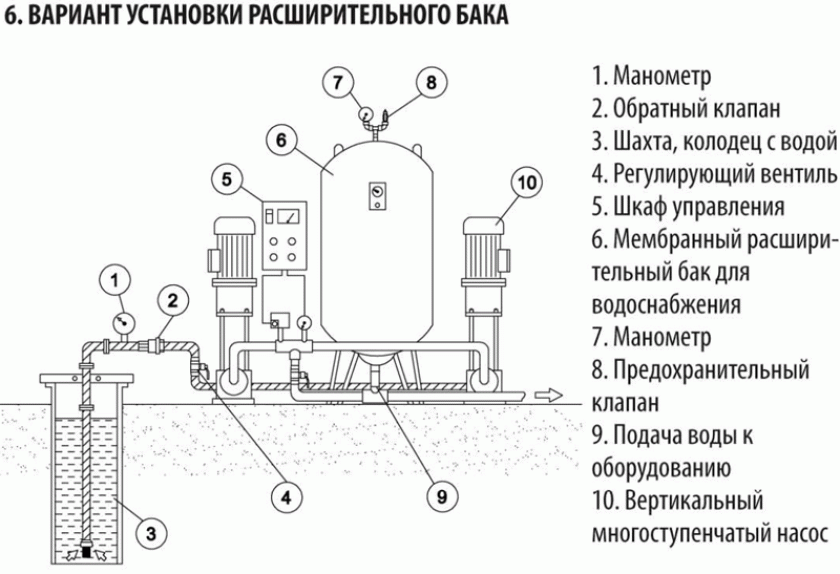 6. ВАРИАНТ УСТАНОВКИ РАСШИРИТЕЛЬНОГО БАКА

7
8
6
5
10
1
2
4
9
3

1. Манометр
2. Обратный клапан
3. Шахта, колодец с водой
4. Регулирующий вентиль
5. Шкаф управления
6. Мембранный расширительный бак для водоснабжения
7. Манометр
8. Предохранительный клапан
9. Подача воды к оборудованию
10. Вертикальный многоступенчатый насос