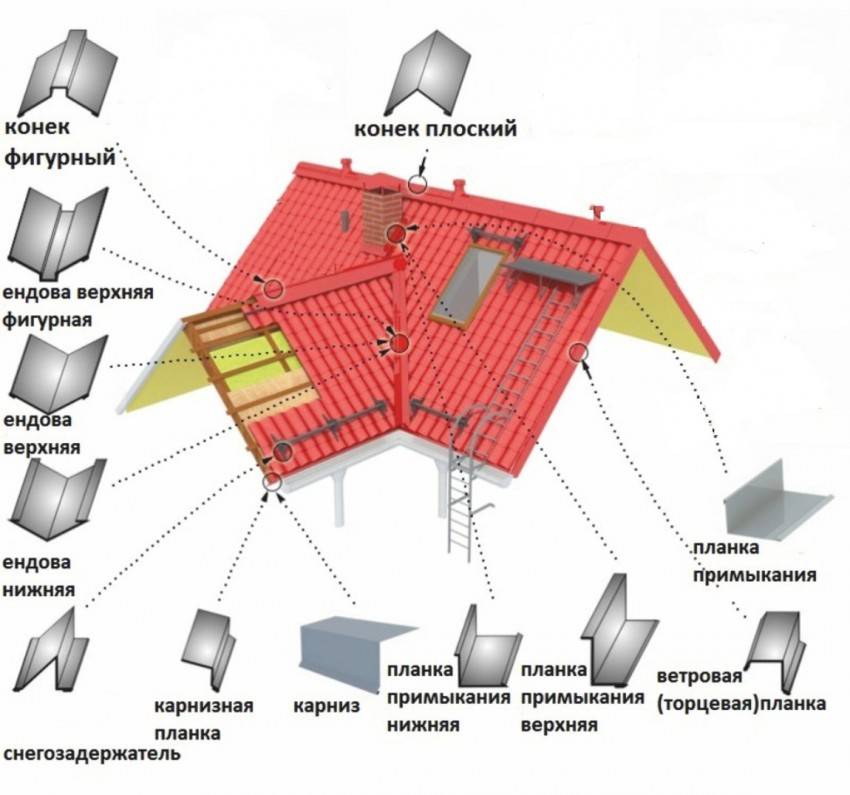 конек фигурный

конек плоский

ендова верхняя фигурная

ендова верхняя

ендова нижняя

планка примыкания

снегозадержатель

карнизная планка

карниз

планка примыкания нижняя

планка примыкания верхняя

ветровая (торцевая)планка