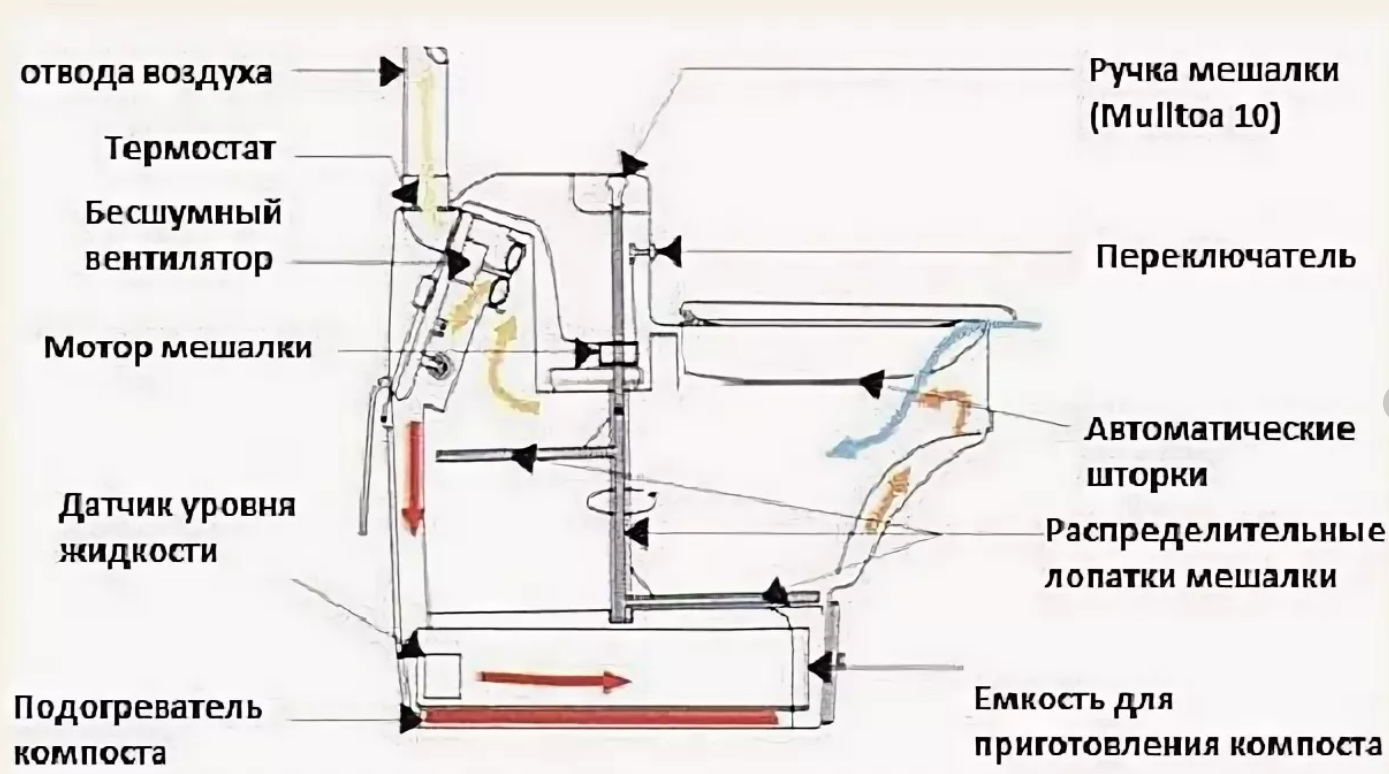 отвода воздуха

Термостат

Бесшумный вентилятор

Мотор мешалки

Датчик уровня жидкости

Подогреватель компоста

Ручка мешалки (Mulltoa 10)

Переключатель

Автоматические шторки

Распределительные лопатки мешалки

Емкость для приготовления компоста