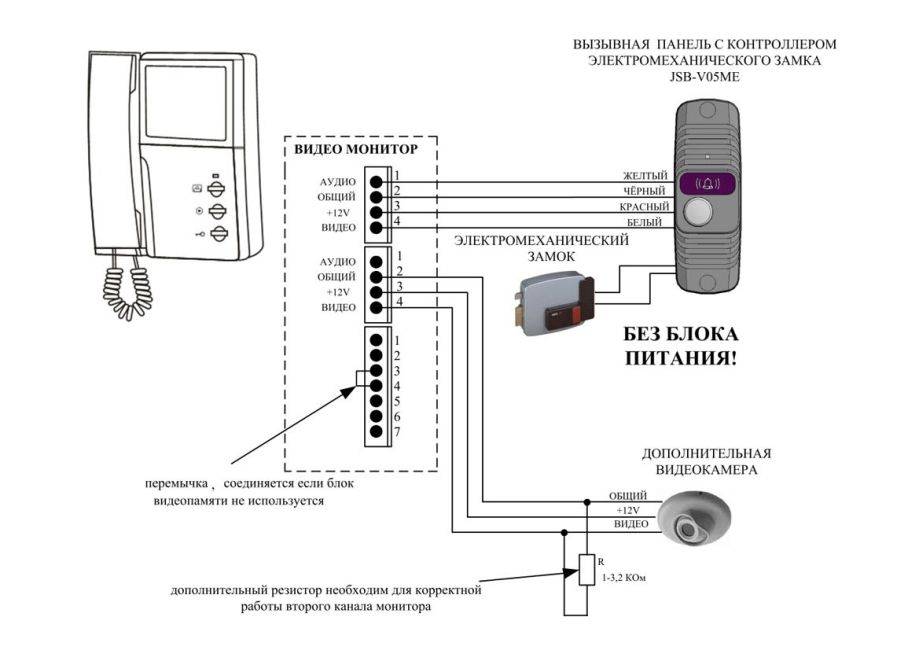 ВЫЗЫВНАЯ ПАНЕЛЬ С КОНТРОЛЛЕРОМ ЭЛЕКТРОМЕХАНИЧЕСКОГО ЗАМКА JSB-V05ME

ВИДЕО МОНИТОР

АУДИО 1
ОБЩИЙ 2
+12V 3
ВИДЕО 4

ЖЕЛТЫЙ
ЧЁРНЫЙ
КРАСНЫЙ
БЕЛЫЙ

ЭЛЕКТРОМЕХАНИЧЕСКИЙ ЗАМОК

АУДИО 1
ОБЩИЙ 2
+12V 3
ВИДЕО 4

БЕЗ БЛОКА ПИТАНИЯ!

1
2
3
4
5
6
7

перемычка , соединяется если блок видеопамяти не используется

ДОПОЛНИТЕЛЬНАЯ ВИДЕОКАМЕРА

ОБЩИЙ
+12V
ВИДЕО

R
1-3,2 КОм

дополнительный резистор необходим для корректной работы второго канала монитора