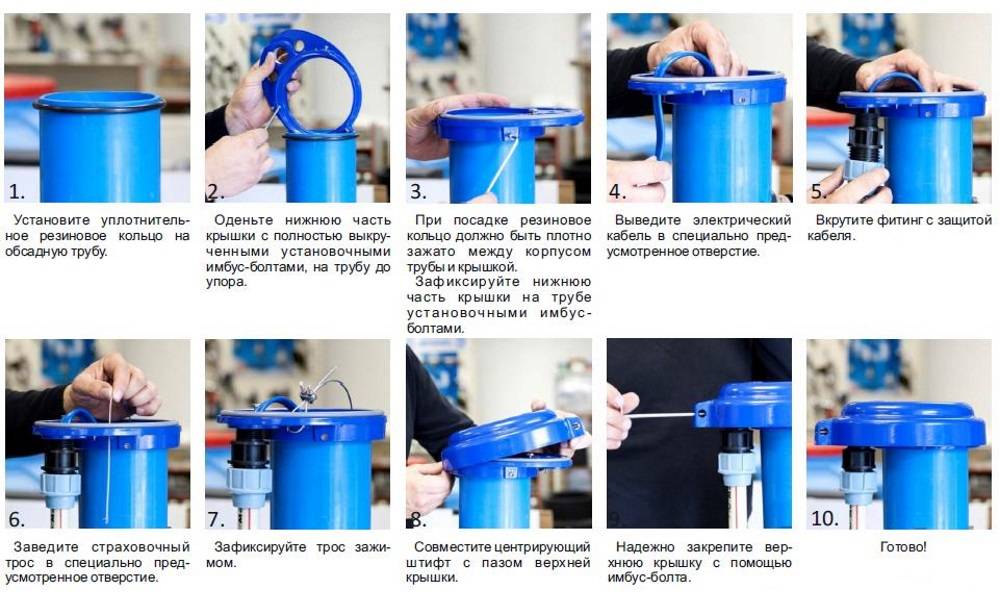 1.

Установите уплотнительное резиновое кольцо на обсадную трубу.

2.

Оденьте нижнюю часть крышки с полностью выкрученными установочными имбус-болтами, на трубу до упора.

3.

При посадке резиновое кольцо должно быть плотно зажато между корпусом трубы и крышкой.

Зафиксируйте нижнюю часть крышки на трубе установочными имбус-болтами.

4.

Выведите электрический кабель в специально предусмотренное отверстие.

5.

Вкрутите фитинг с защитой кабеля.

6.

Заведите страховочный трос в специально предусмотренное отверстие.

7.

Зафиксируйте трос зажимом.

8.

Совместите центрирующий штифт с пазом верхней крышки.

9.

Надежно закрепите верхнюю крышку с помощью имбус-болта.

10.

Готово!