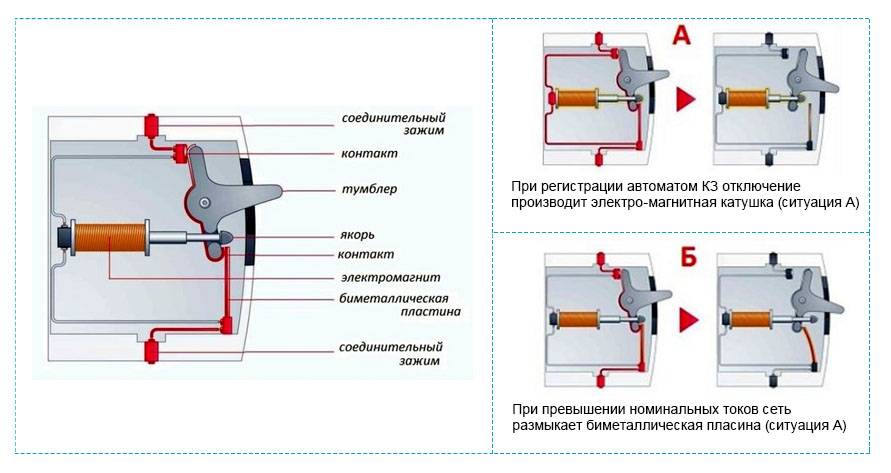 соединительный зажим
контакт
тумблер
якорь
контакт
электромагнит
биметаллическая пластина
соединительный зажим

А

При регистрации автоматом КЗ отключение производит электро-магнитная катушка (ситуация А)

Б

При превышении номинальных токов сеть размыкает биметаллическая пласина (ситуация А)