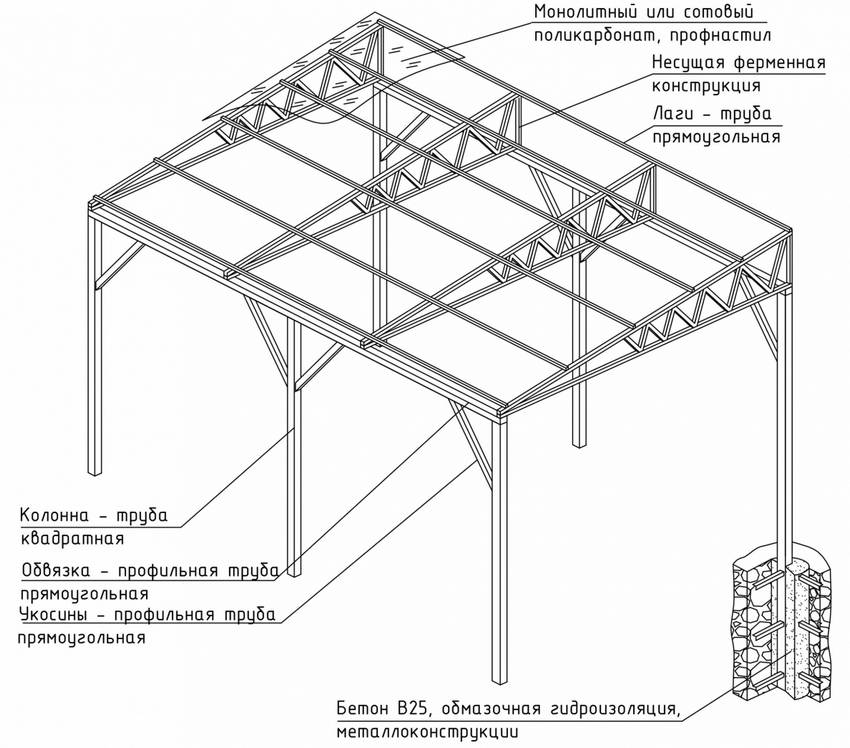 Монолитный или сотовый поликарбонат, профнастил

Несущая ферменная конструкция

Лаги – труба прямоугольная

Колонна – труба квадратная

Обвязка – профильная труба прямоугольная

Укосины – профильная труба прямоугольная

Бетон В25, обмазочная гидроизоляция, металлоконструкции