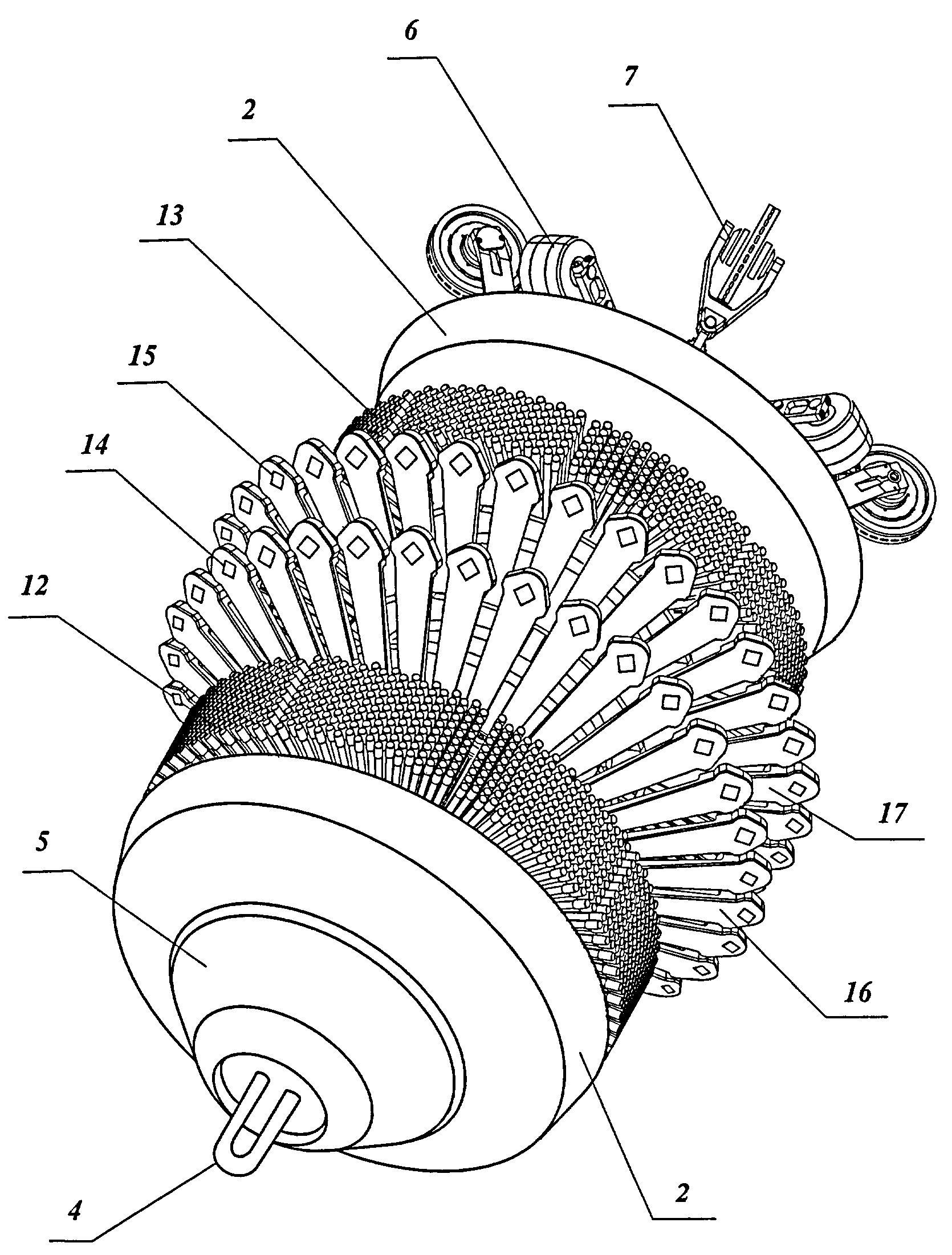 6
7
2
13
15
14
12
17
5
16
2
4