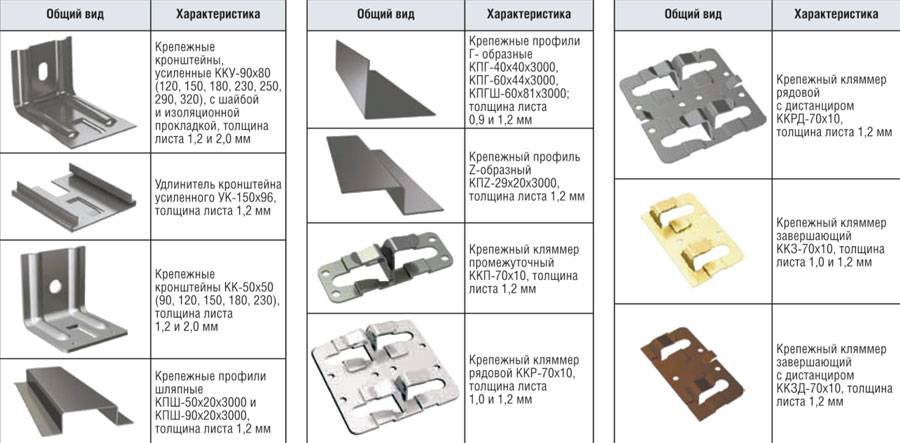 | Общий вид | Характеристика |
|---|---|
| | Крепежные кронштейны, усиленные ККУ-90х80 (120, 150, 180, 230, 250, 290, 320), с шайбой и изоляционной прокладкой, толщина листа 1,2 и 2,0 мм |
| | Удлинитель кронштейна усиленного УК-150х96, толщина листа 1,2 мм |
| | Крепежные кронштейны КК-50х50 (90, 120, 150, 180, 230), толщина листа 1,2 и 2,0 мм |
| | Крепежные профили шляпные КПШ-50х20х3000 и КПШ-90х20х3000, толщина листа 1,2 мм |

| Общий вид | Характеристика |
|---|---|
| | Крепежные профили Г- образные КПГ-40х40х3000, КПГ-60х44х3000, КПГШ-60х81х3000; толщина листа 0,9 и 1,2 мм |
| | Крепежный профиль Z-образный КПZ-29х20х3000, толщина листа 1,2 мм |
| | Крепежный кляммер промежуточный ККП-70х10, толщина листа 1,2 мм |
| | Крепежный кляммер рядовой ККР-70х10, толщина листа 1,0 и 1,2 мм |

| Общий вид | Характеристика |
|---|---|
| | Крепежный кляммер рядовой с дистанциром ККРД-70х10, толщина листа 1,2 мм |
| | Крепежный кляммер завершающий ККЗ-70х10, толщина листа 1,0 и 1,2 мм |
| | Крепежный кляммер завершающий с дистанциром ККЗД-70х10, толщина листа 1,2 мм |