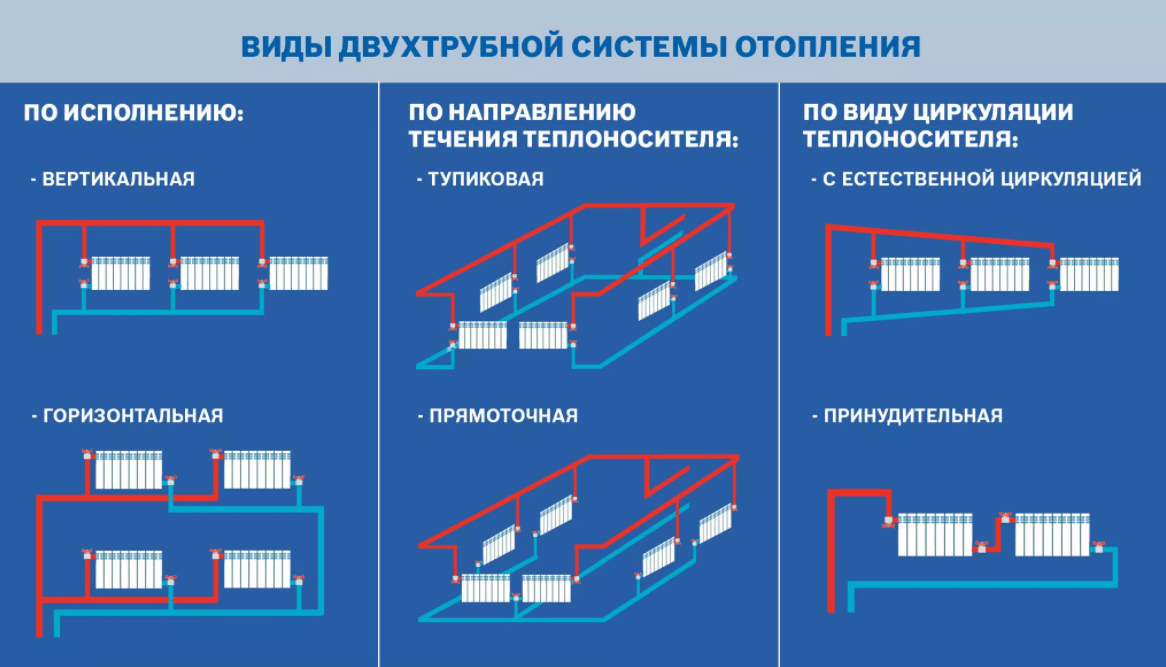 ВИДЫ ДВУХТРУБНОЙ СИСТЕМЫ ОТОПЛЕНИЯ

ПО ИСПОЛНЕНИЮ:

- ВЕРТИКАЛЬНАЯ

- ГОРИЗОНТАЛЬНАЯ

ПО НАПРАВЛЕНИЮ ТЕЧЕНИЯ ТЕПЛОНОСИТЕЛЯ:

- ТУПИКОВАЯ

- ПРЯМОТОЧНАЯ

ПО ВИДУ ЦИРКУЛЯЦИИ ТЕПЛОНОСИТЕЛЯ:

- С ЕСТЕСТВЕННОЙ ЦИРКУЛЯЦИЕЙ

- ПРИНУДИТЕЛЬНАЯ