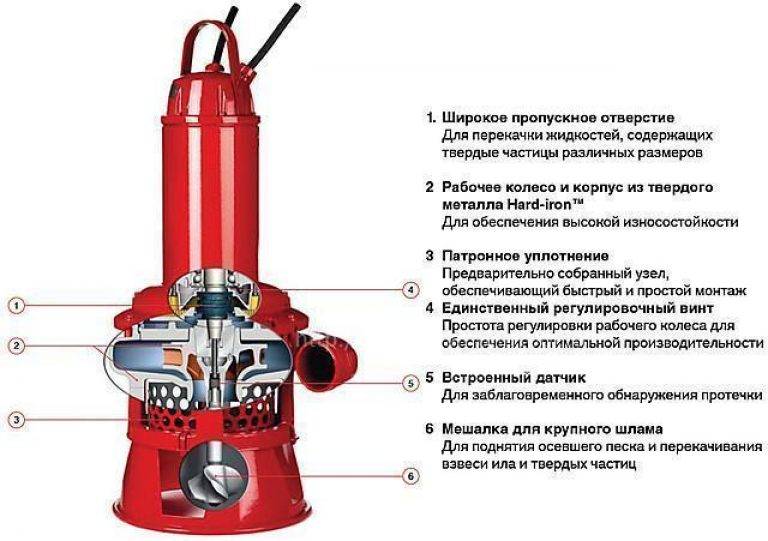 1
2
3
4
5
6

1. Широкое пропускное отверстие
Для перекачки жидкостей, содержащих твердые частицы различных размеров

2 Рабочее колесо и корпус из твердого металла Hard-iron™
Для обеспечения высокой износостойкости

3 Патронное уплотнение
Предварительно собранный узел, обеспечивающий быстрый и простой монтаж

4 Единственный регулировочный винт
Простота регулировки рабочего колеса для обеспечения оптимальной производительности

5 Встроенный датчик
Для заблаговременного обнаружения протечки

6 Мешалка для крупного шлама
Для поднятия осевшего песка и перекачивания взвеси ила и твердых частиц