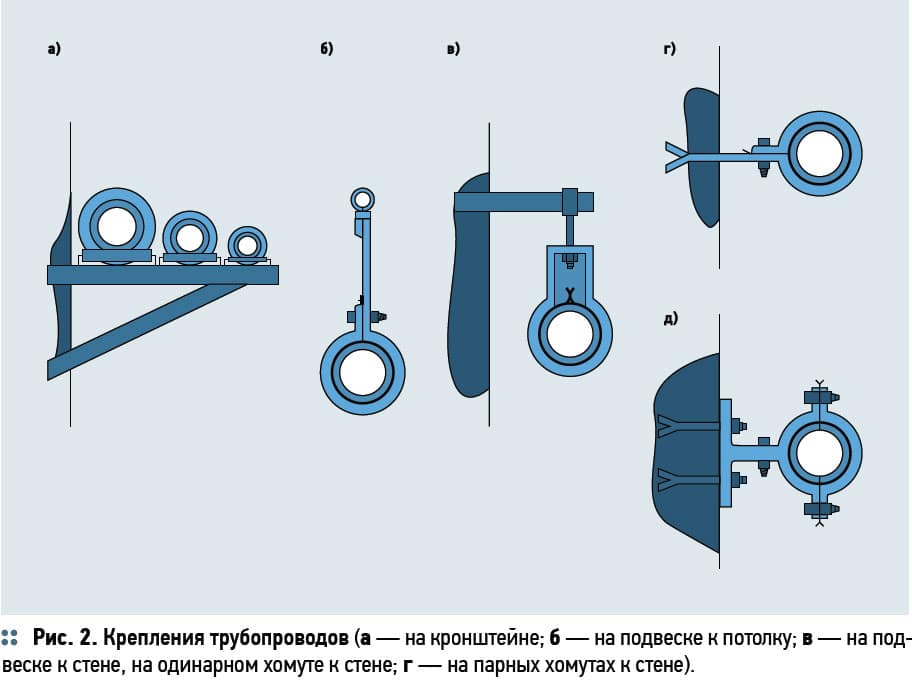 а)

б)

в)

г)

д)

Рис. 2. Крепления трубопроводов (а — на кронштейне; б — на подвеске к потолку; в — на подвеске к стене, на одинарном хомуте к стене; г — на парных хомутах к стене).